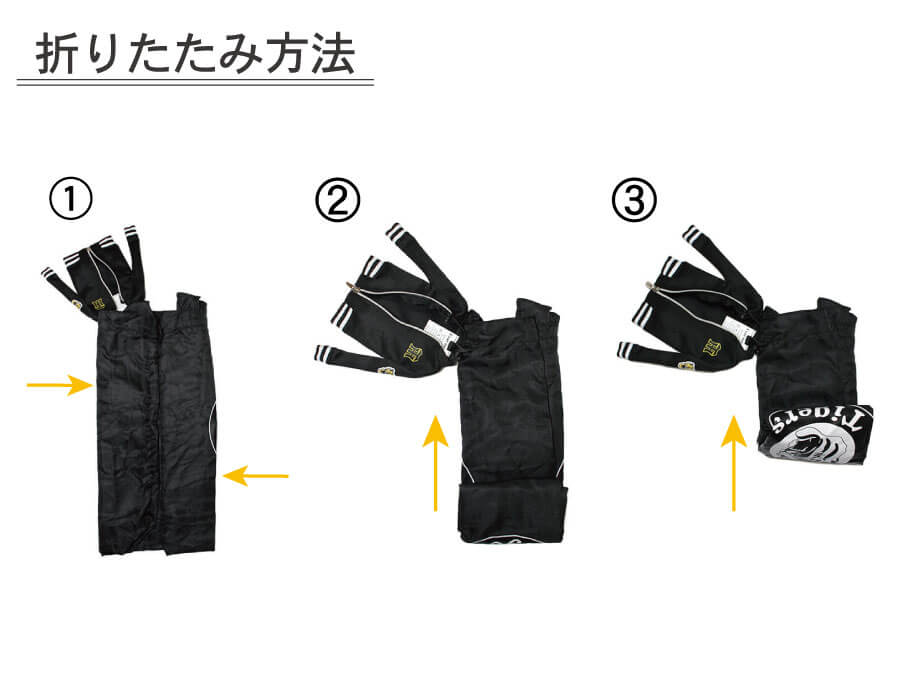 折りたたみ方法

①

②

③

Tigers