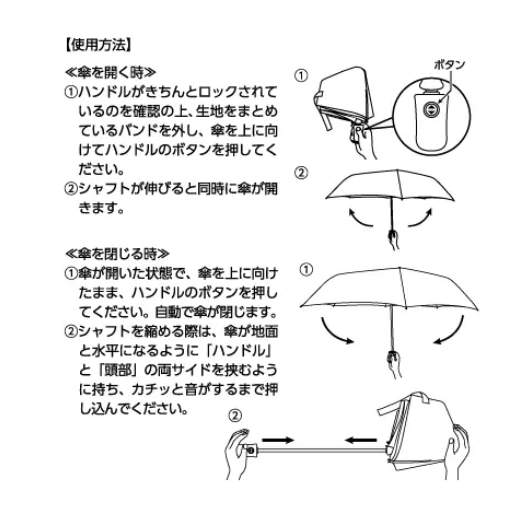 【使用方法】

≪傘を開く時≫
①ハンドルがきちんとロックされているのを確認の上、生地をまとめているバンドを外し、傘を上に向けてハンドルのボタンを押してください。
②シャフトが伸びると同時に傘が開きます。

①

ボタン

②

≪傘を閉じる時≫
①傘が開いた状態で、傘を上に向けたまま、ハンドルのボタンを押してください。自動で傘が閉じます。
②シャフトを縮める際は、傘が地面と水平になるように「ハンドル」と「頭部」の両サイドを挟むように持ち、カチッと音がするまで押し込んでください。

①

②