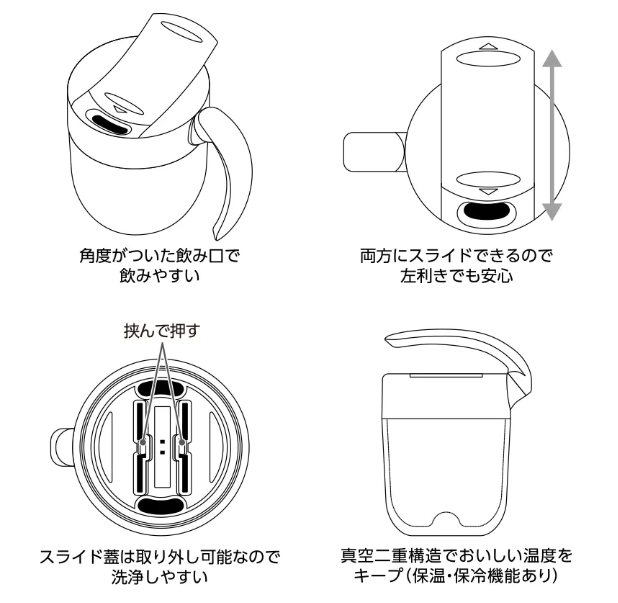 角度がついた飲み口で
飲みやすい

両方にスライドできるので
左利きでも安心

挟んで押す

スライド蓋は取り外し可能なので
洗浄しやすい

真空二重構造でおいしい温度を
キープ(保温・保冷機能あり)