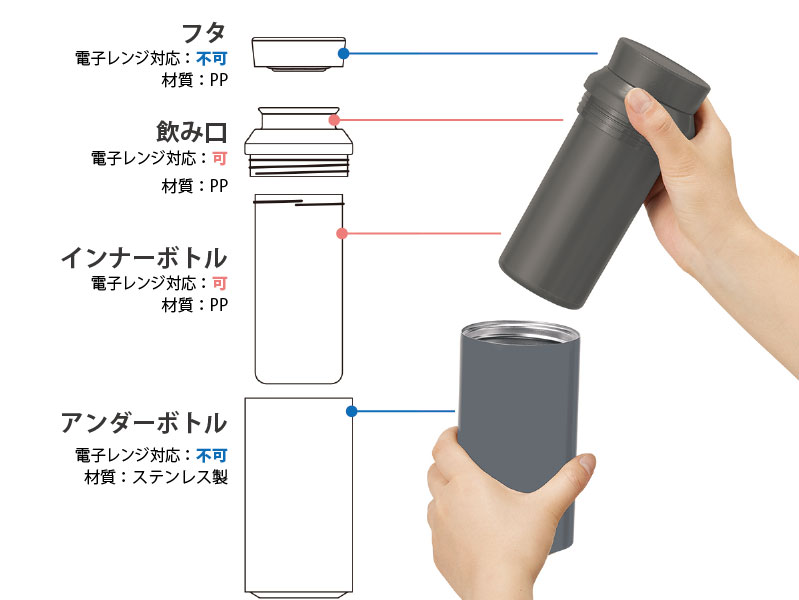 フタ
電子レンジ対応：不可
材質：PP

飲み口
電子レンジ対応：可
材質：PP

インナーボトル
電子レンジ対応：可
材質：PP

アンダーボトル
電子レンジ対応：不可
材質：ステンレス製